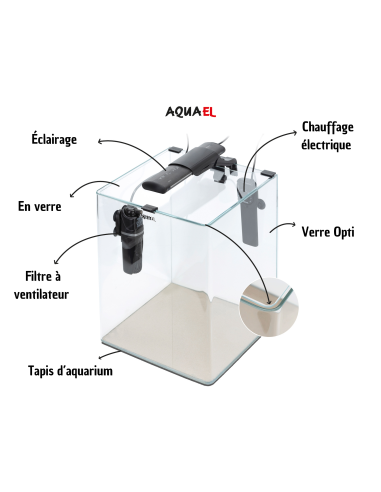 AQUAEL

Éclairage

Chauffage électrique

En verre

Verre Opti

Filtre à ventilateur

Tapis d'aquarium